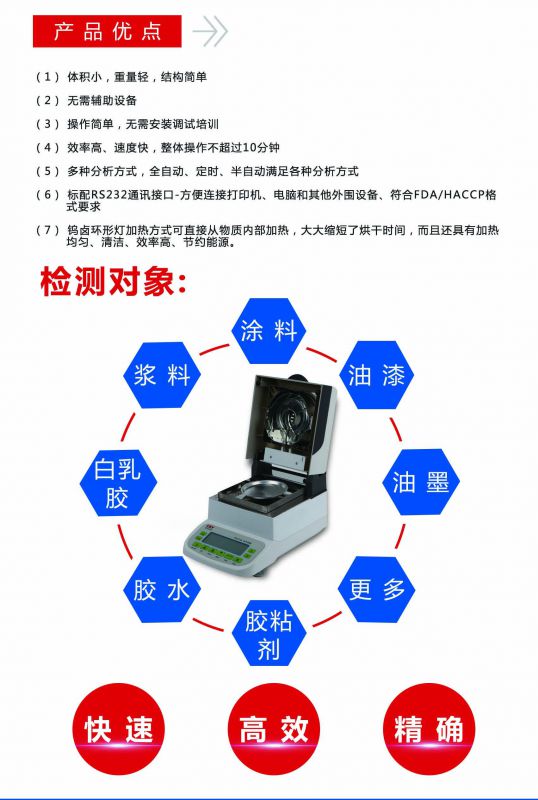 产品优点

（1）体积小，重量轻，结构简单

（2）无需辅助设备

（3）操作简单，无需安装调试培训

（4）效率高、速度快，整体操作不超过10分钟

（5）多种分析方式，全自动、定时、半自动满足各种分析方式

（6）标配RS232通讯接口-方便连接打印机、电脑和其他外围设备、符合FDA/HACCP格式要求

（7）钨卤环形灯加热方式可直接从物质内部加热，大大缩短了烘干时间，而且还具有加热均匀、清洁、效率高、节约能源。

检测对象：

涂料

油漆

油墨

更多

胶粘剂

胶水

白乳胶

浆料

快速

高效

精确